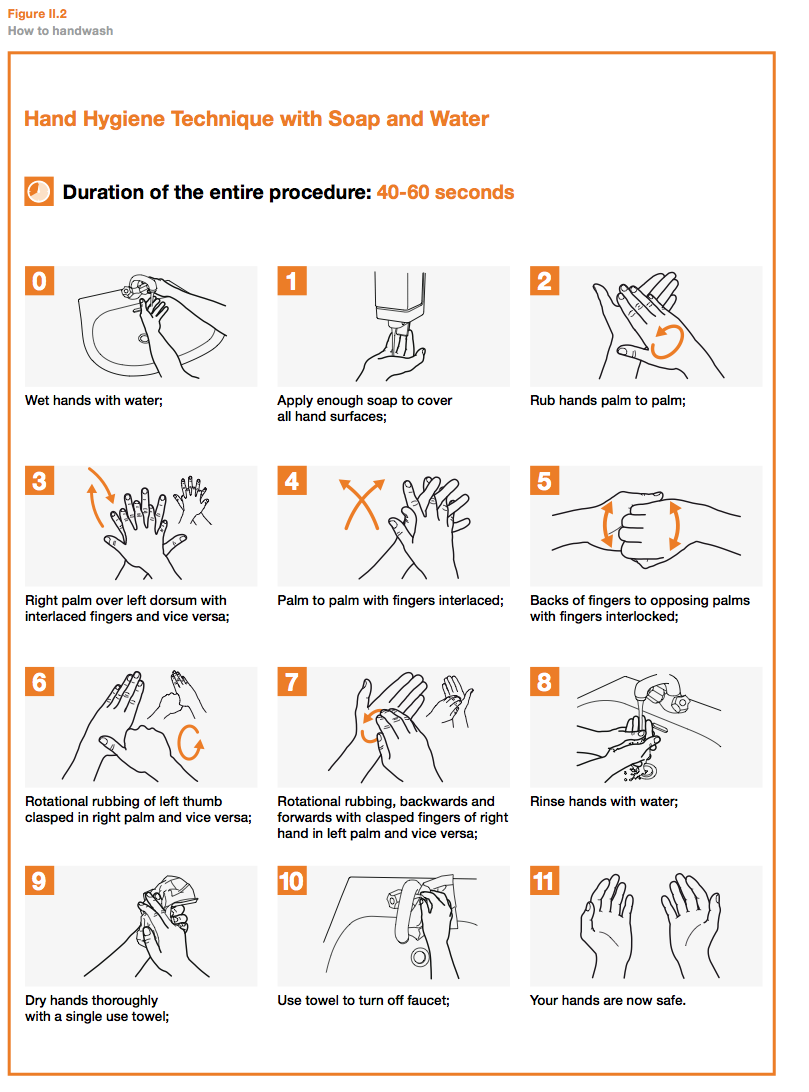 Figure II.2
How to handwash

Hand Hygiene Technique with Soap and Water

Duration of the entire procedure: 40-60 seconds

0
Wet hands with water;

1
Apply enough soap to cover all hand surfaces;

2
Rub hands palm to palm;

3
Right palm over left dorsum with interlaced fingers and vice versa;

4
Palm to palm with fingers interlaced;

5
Backs of fingers to opposing palms with fingers interlocked;

6
Rotational rubbing of left thumb clasped in right palm and vice versa;

7
Rotational rubbing, backwards and forwards with clasped fingers of right hand in left palm and vice versa;

8
Rinse hands with water;

9
Dry hands thoroughly with a single use towel;

10
Use towel to turn off faucet;

11
Your hands are now safe.